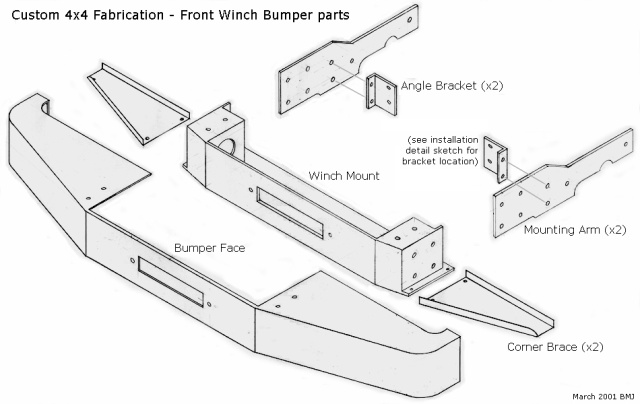 Custom 4x4 Fabrication - Front Winch Bumper parts

Angle Bracket (x2)

(see installation detail sketch for bracket location)

Winch Mount

Mounting Arm (x2)

Bumper Face

Corner Brace (x2)

March 2001 BMJ